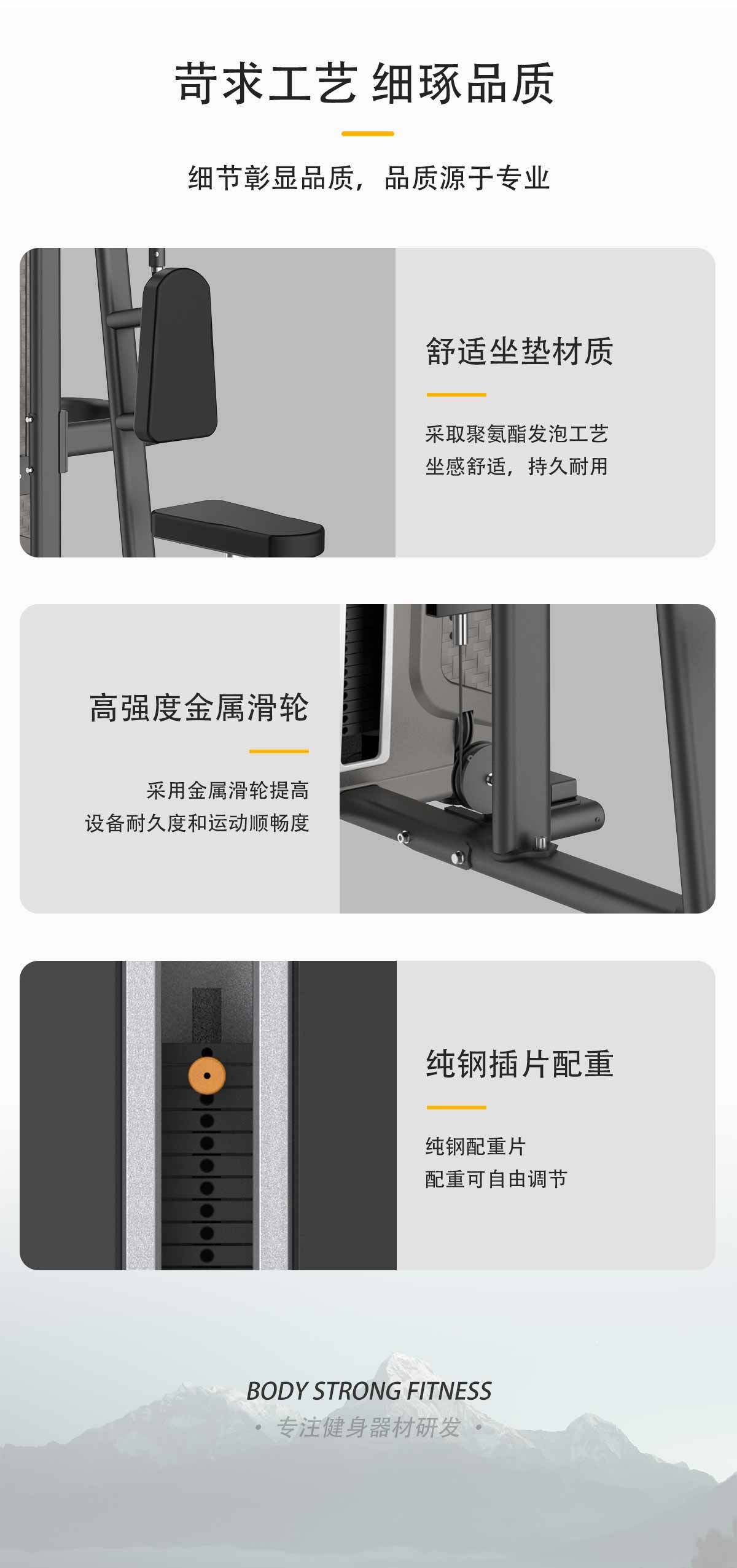 苛求工艺 细琢品质

细节彰显品质，品质源于专业

舒适坐垫材质

采取聚氨酯发泡工艺
坐感舒适，持久耐用

高强度金属滑轮

采用金属滑轮提高
设备耐久度和运动顺畅度

纯钢插片配重

纯钢配重片
配重可自由调节

BODY STRONG FITNESS

· 专注健身器材研发 ·