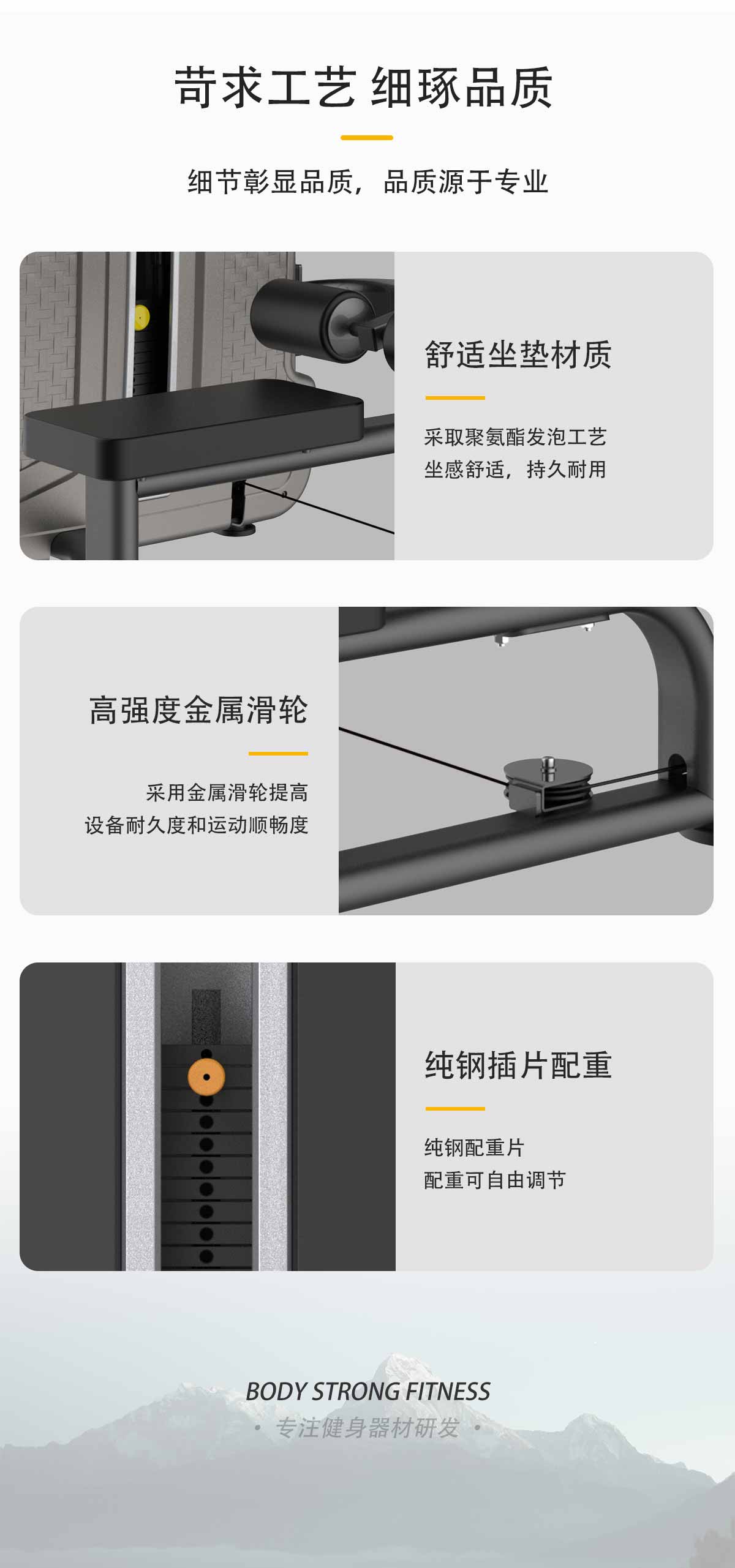 苛求工艺 细琢品质

细节彰显品质，品质源于专业

舒适坐垫材质

采取聚氨酯发泡工艺
坐感舒适，持久耐用

高强度金属滑轮

采用金属滑轮提高
设备耐久度和运动顺畅度

纯钢插片配重

纯钢配重片
配重可自由调节

BODY STRONG FITNESS
· 专注健身器材研发 ·