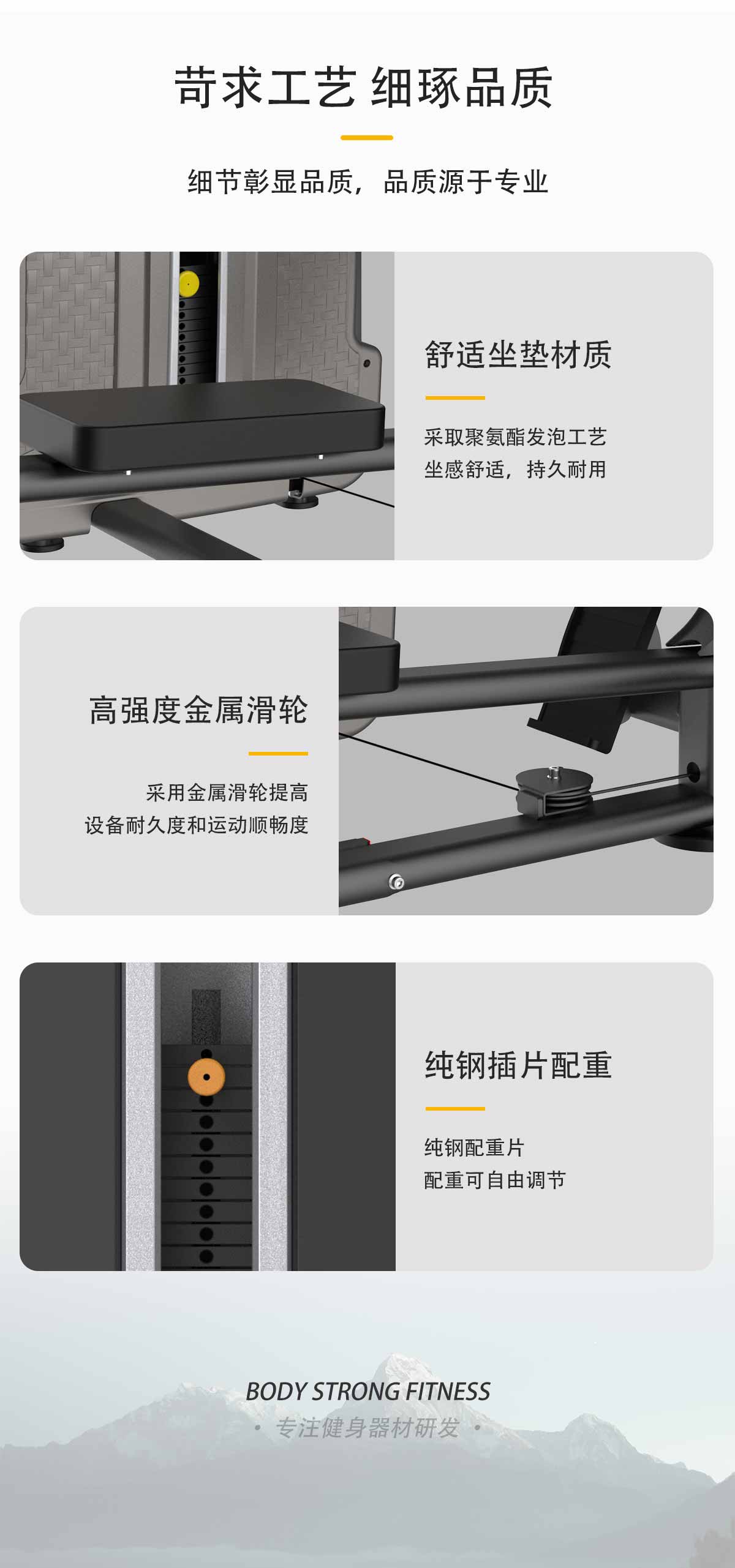 苛求工艺 细琢品质

细节彰显品质，品质源于专业

舒适坐垫材质

采取聚氨酯发泡工艺
坐感舒适，持久耐用

高强度金属滑轮

采用金属滑轮提高
设备耐久度和运动顺畅度

纯钢插片配重

纯钢配重片
配重可自由调节

BODY STRONG FITNESS
· 专注健身器材研发 ·