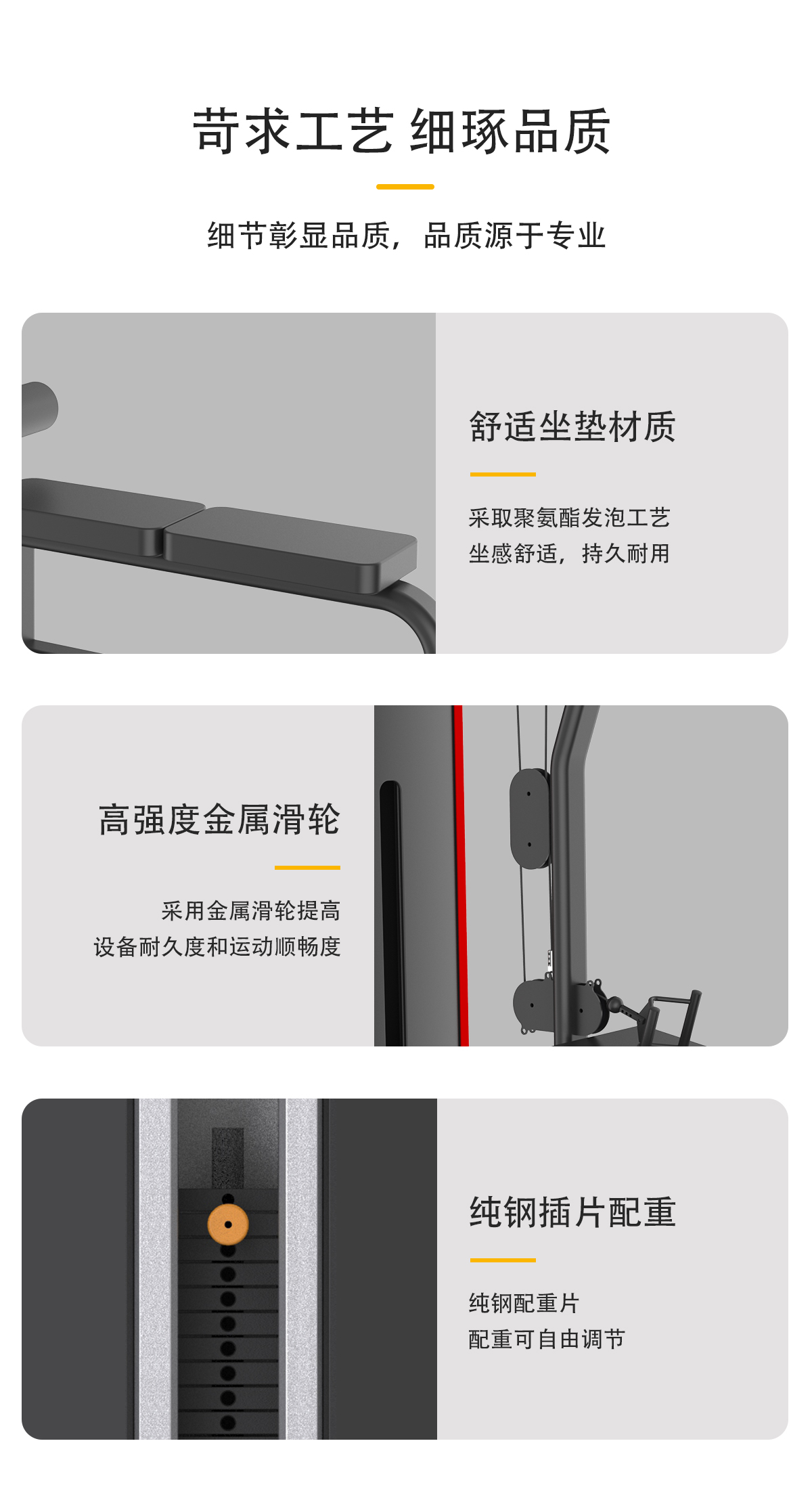 苛求工艺 细琢品质

细节彰显品质，品质源于专业

舒适坐垫材质

采取聚氨酯发泡工艺
坐感舒适，持久耐用

高强度金属滑轮

采用金属滑轮提高
设备耐久度和运动顺畅度

纯钢插片配重

纯钢配重片
配重可自由调节