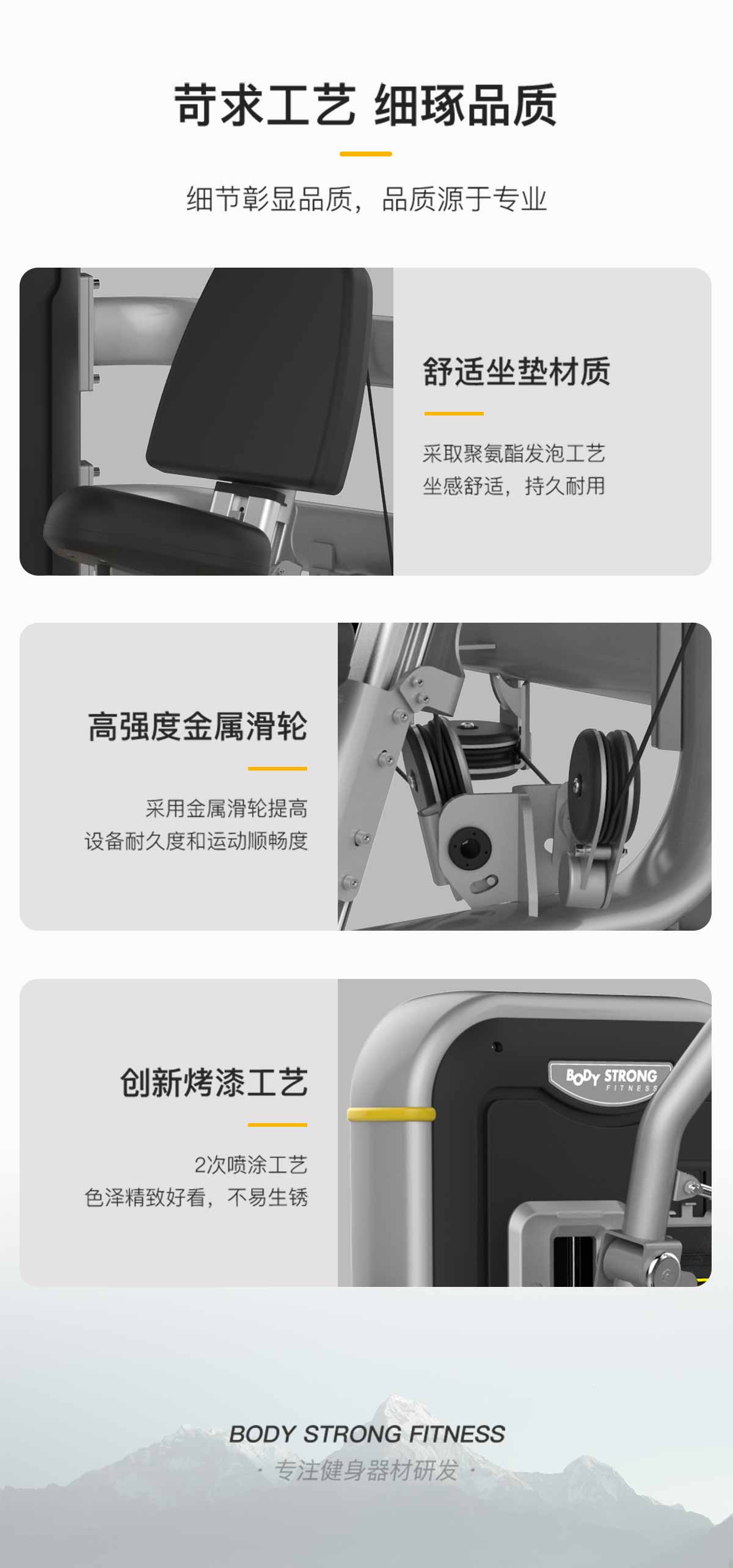 苛求工艺 细琢品质

细节彰显品质，品质源于专业

舒适坐垫材质

采取聚氨酯发泡工艺
坐感舒适，持久耐用

高强度金属滑轮

采用金属滑轮提高
设备耐久度和运动顺畅度

创新烤漆工艺

2次喷涂工艺
色泽精致好看，不易生锈

BODY STRONG FITNESS

BODY STRONG FITNESS
· 专注健身器材研发 ·