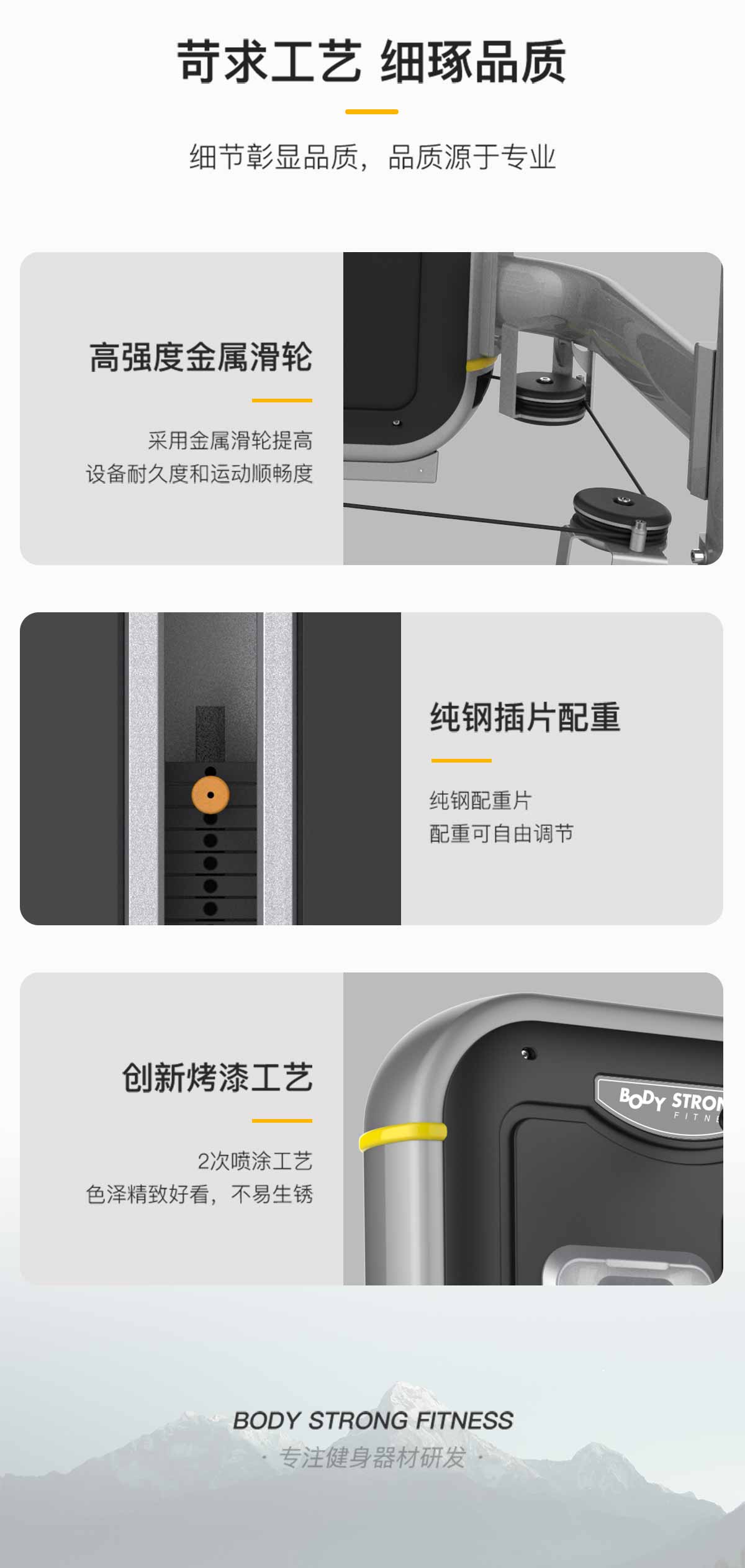 苛求工艺 细琢品质

细节彰显品质，品质源于专业

高强度金属滑轮

采用金属滑轮提高
设备耐久度和运动顺畅度

纯钢插片配重

纯钢配重片
配重可自由调节

创新烤漆工艺

2次喷涂工艺
色泽精致好看，不易生锈

BODY STRON
FITN

BODY STRONG FITNESS
· 专注健身器材研发 ·